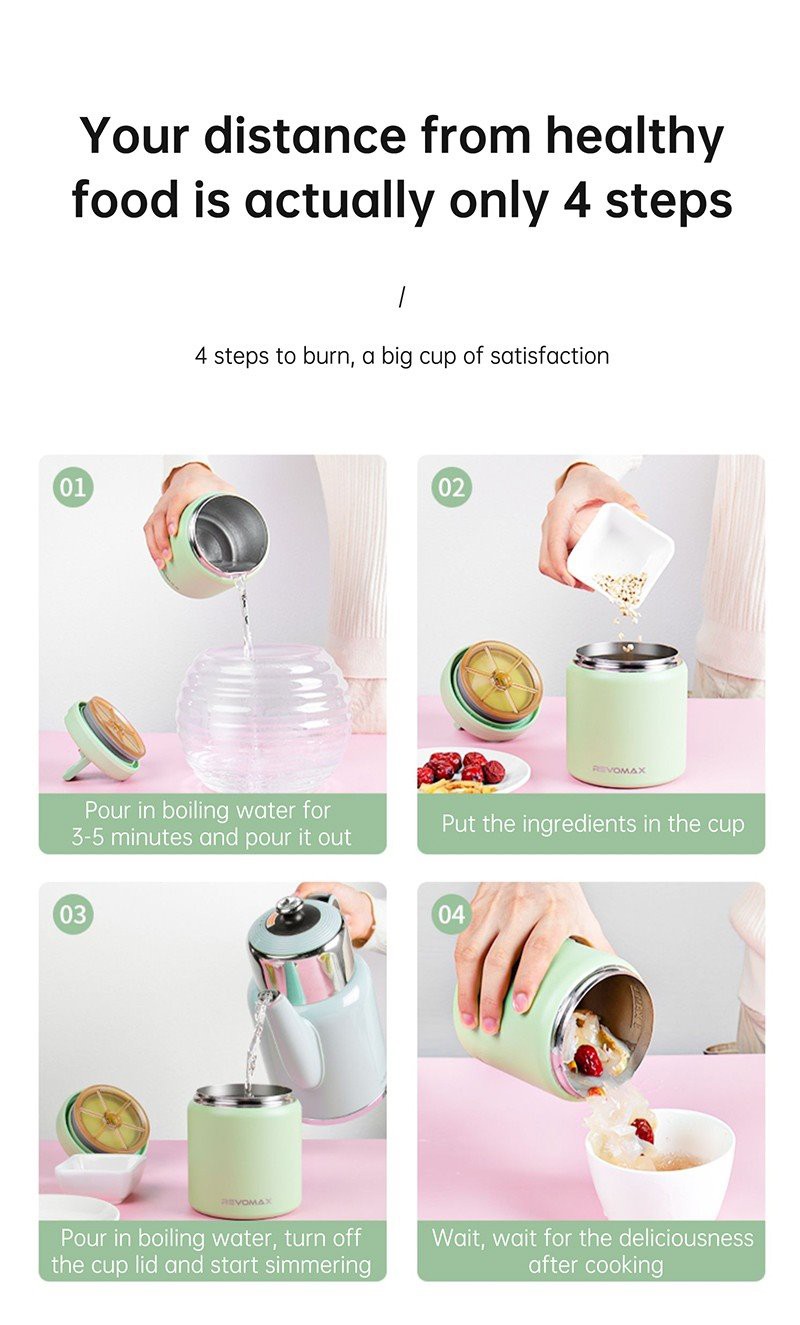 Your distance from healthy food is actually only 4 steps

/

4 steps to burn, a big cup of satisfaction

01

Pour in boiling water for 3-5 minutes and pour it out

02

REVOMAX

Put the ingredients in the cup

03

REVOMAX

Pour in boiling water, turn off the cup lid and start simmering

04

Wait, wait for the deliciousness after cooking